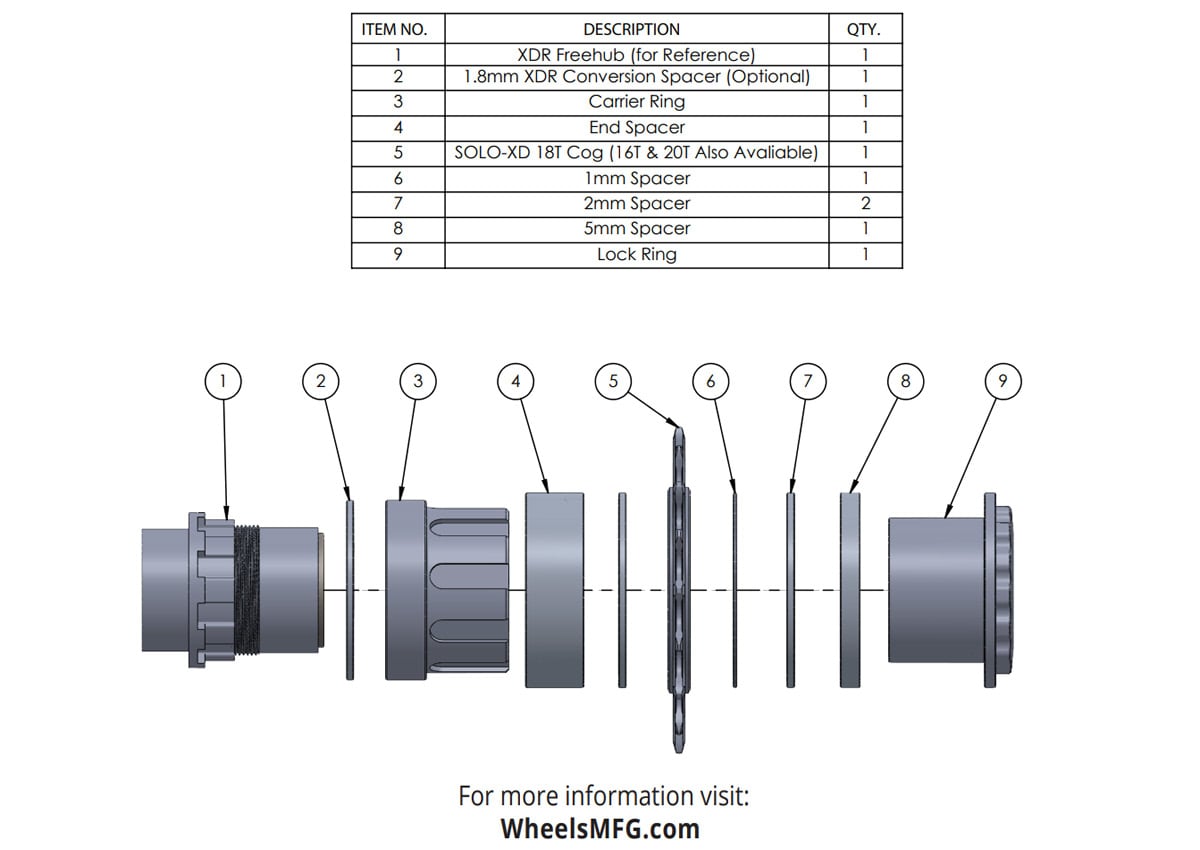 | ITEM NO. | DESCRIPTION | QTY. |
|---|---|---|
| 1 | XDR Freehub (for Reference) | 1 |
| 2 | 1.8mm XDR Conversion Spacer (Optional) | 1 |
| 3 | Carrier Ring | 1 |
| 4 | End Spacer | 1 |
| 5 | SOLO-XD 18T Cog (16T & 20T Also Avaliable) | 1 |
| 6 | 1mm Spacer | 1 |
| 7 | 2mm Spacer | 2 |
| 8 | 5mm Spacer | 1 |
| 9 | Lock Ring | 1 |

1 2 3 4 5 6 7 8 9

For more information visit:
WheelsMFG.com