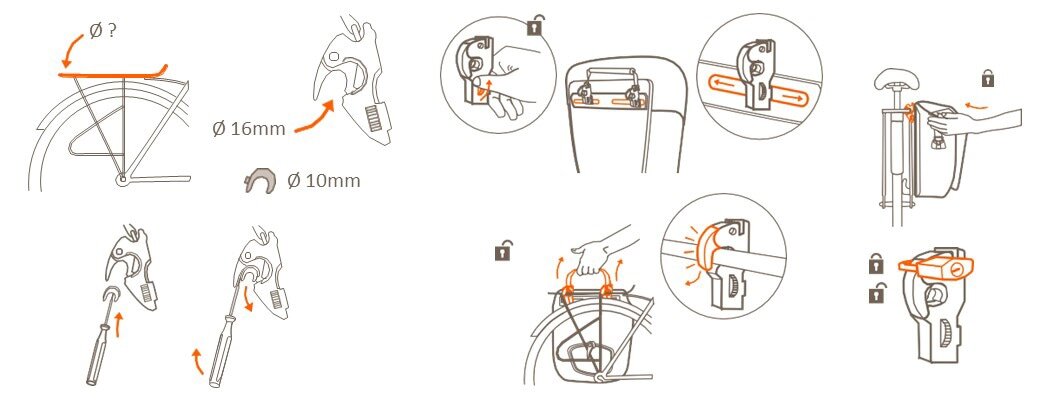 Ø ?

Ø 16mm

Ø 10mm