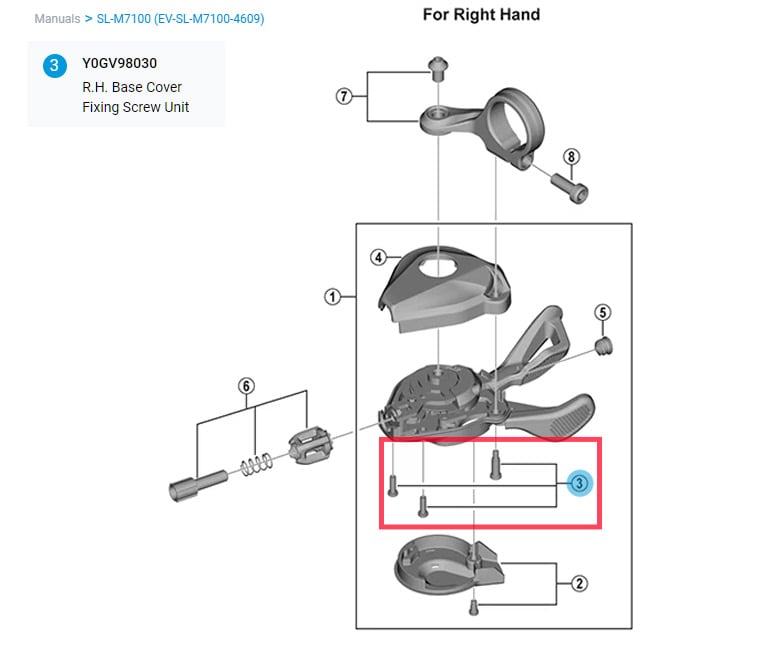 Manuals > SL-M7100 (EV-SL-M7100-4609)

For Right Hand

3 Y0GV98030
R.H. Base Cover Fixing Screw Unit

7
8
4
1
5
6
3
2