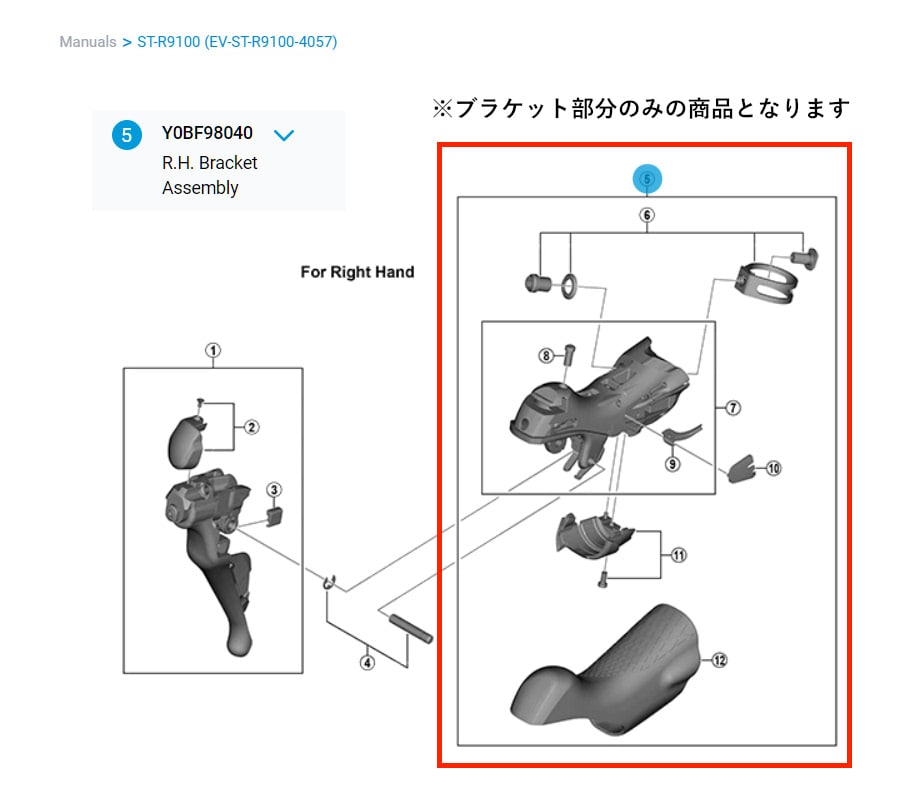 Manuals > ST-R9100 (EV-ST-R9100-4057)

※ブラケット部分のみの商品となります

5 Y0BF98040
R.H. Bracket Assembly

For Right Hand

5
6
8
7
9
10
11
12
1
2
3
4