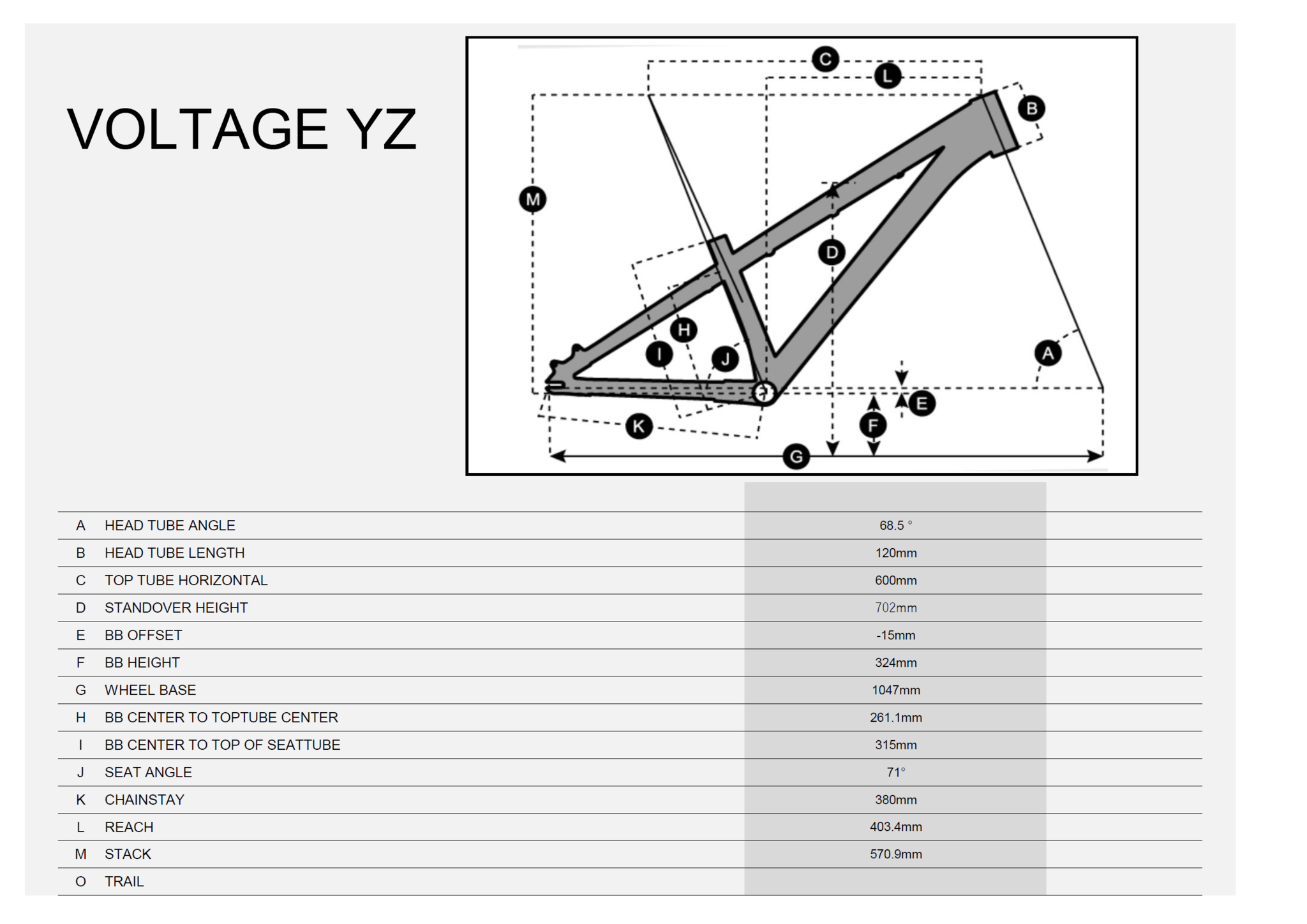 VOLTAGE YZ

C
L
B
M
D
H
I
J
A
E
F
K
G

| | | |
|---|---|---|
| A | HEAD TUBE ANGLE | 68.5 ° |
| B | HEAD TUBE LENGTH | 120mm |
| C | TOP TUBE HORIZONTAL | 600mm |
| D | STANDOVER HEIGHT | 702mm |
| E | BB OFFSET | -15mm |
| F | BB HEIGHT | 324mm |
| G | WHEEL BASE | 1047mm |
| H | BB CENTER TO TOPTUBE CENTER | 261.1mm |
| I | BB CENTER TO TOP OF SEATTUBE | 315mm |
| J | SEAT ANGLE | 71° |
| K | CHAINSTAY | 380mm |
| L | REACH | 403.4mm |
| M | STACK | 570.9mm |
| O | TRAIL | |