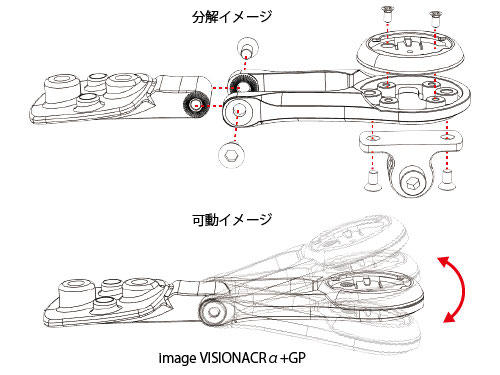 分解イメージ

可動イメージ

image VISIONACR α +GP