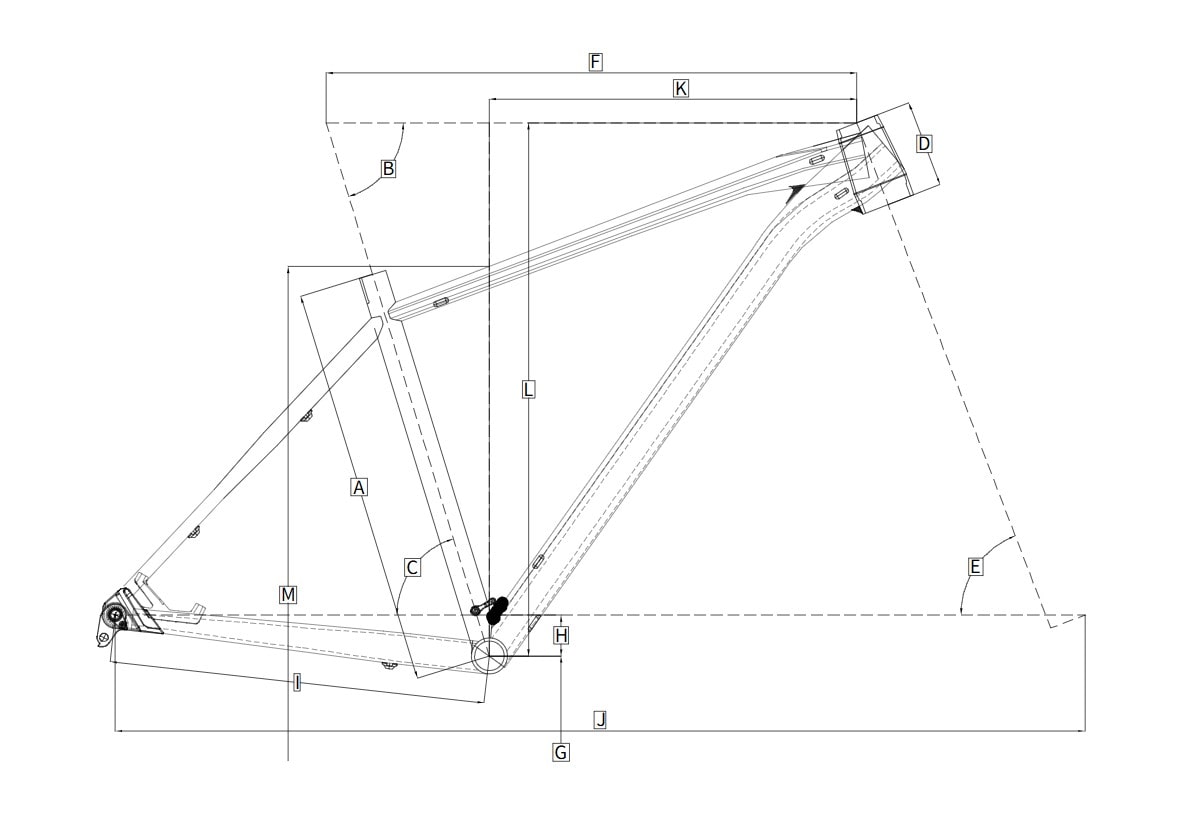 F
K
D
B
L
A
C
E
M
H
I
J
G