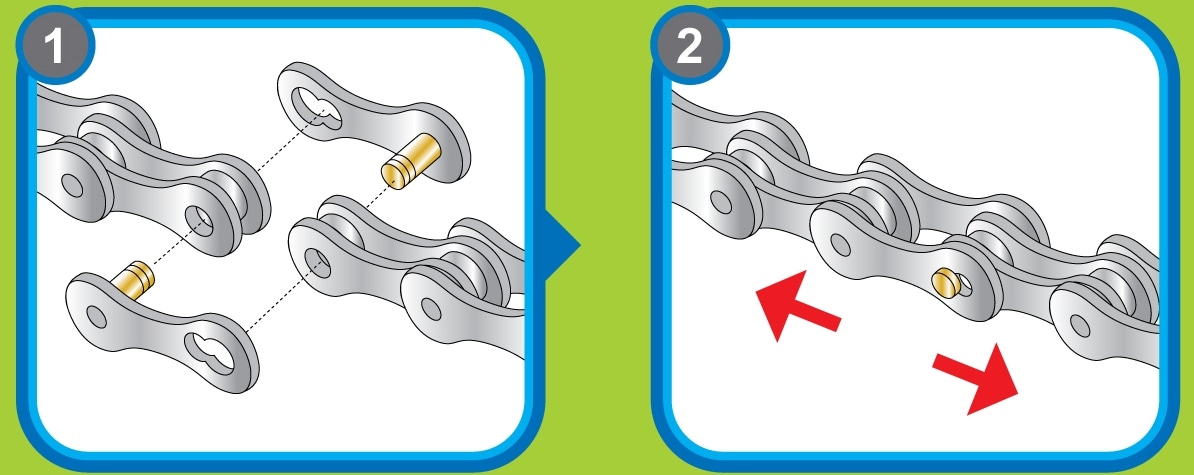 1

2