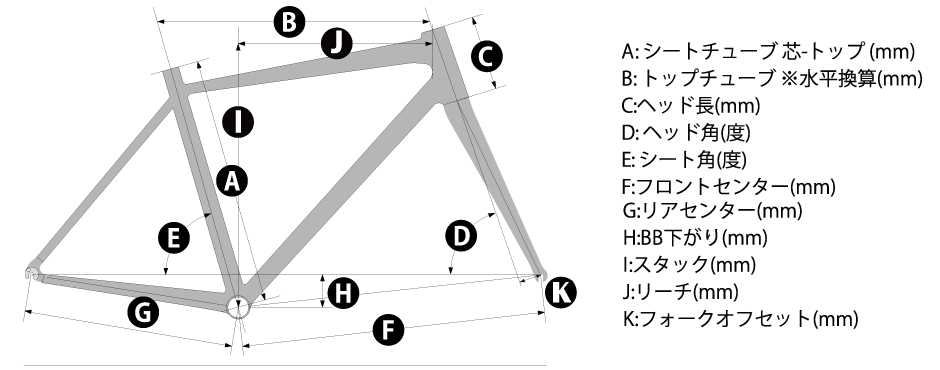 B
J
C
I
A
E
D
H
K
G
F

A: シートチューブ 芯-トップ (mm)
B: トップチューブ ※水平換算(mm)
C:ヘッド長(mm)
D: ヘッド角(度)
E: シート角(度)
F:フロントセンター(mm)
G:リアセンター(mm)
H:BB下がり(mm)
I:スタック(mm)
J:リーチ(mm)
K:フォークオフセット(mm)