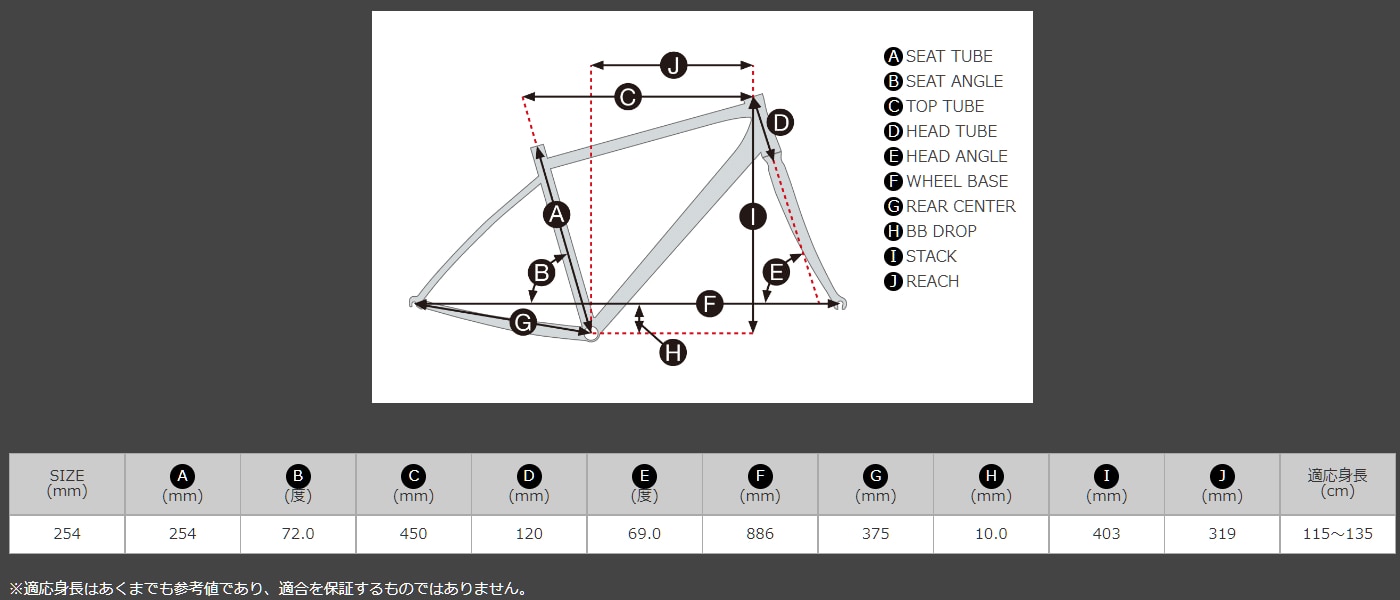 J
C
D
A
I
B
E
F
G
H

A SEAT TUBE
B SEAT ANGLE
C TOP TUBE
D HEAD TUBE
E HEAD ANGLE
F WHEEL BASE
G REAR CENTER
H BB DROP
I STACK
J REACH

| SIZE (mm) | A (mm) | B (度) | C (mm) | D (mm) | E (度) | F (mm) | G (mm) | H (mm) | I (mm) | J (mm) | 適応身長 (cm) |
|---|---|---|---|---|---|---|---|---|---|---|---|
| 254 | 254 | 72.0 | 450 | 120 | 69.0 | 886 | 375 | 10.0 | 403 | 319 | 115～135 |

※適応身長はあくまでも参考値であり、適合を保証するものではありません。