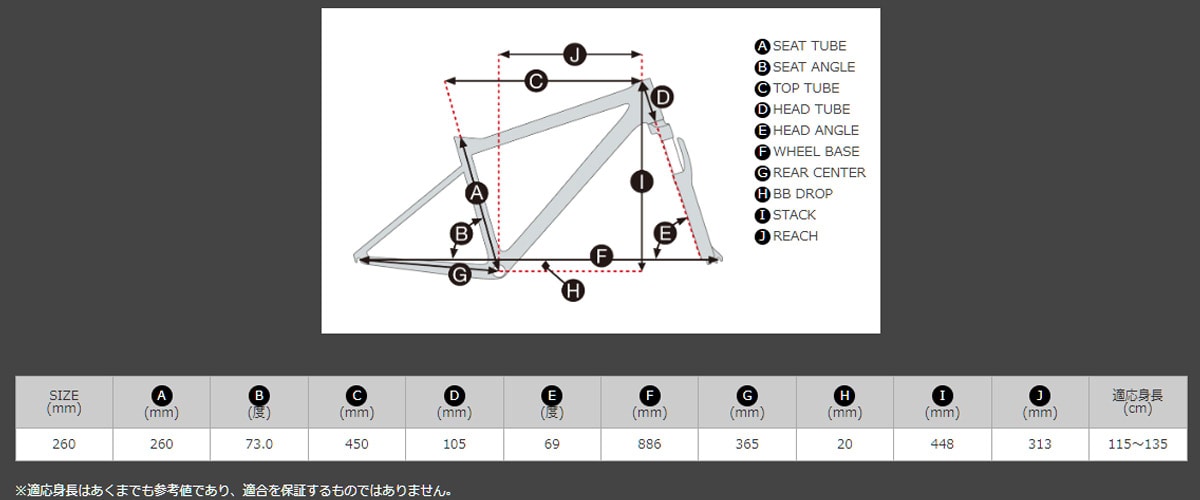 J
C
D
A
I
B
E
F
G
H

A SEAT TUBE
B SEAT ANGLE
C TOP TUBE
D HEAD TUBE
E HEAD ANGLE
F WHEEL BASE
G REAR CENTER
H BB DROP
I STACK
J REACH

| SIZE (mm) | A (mm) | B (度) | C (mm) | D (mm) | E (度) | F (mm) | G (mm) | H (mm) | I (mm) | J (mm) | 適応身長 (cm) |
|---|---|---|---|---|---|---|---|---|---|---|---|
| 260 | 260 | 73.0 | 450 | 105 | 69 | 886 | 365 | 20 | 448 | 313 | 115～135 |

※適応身長はあくまでも参考値であり、適合を保証するものではありません。