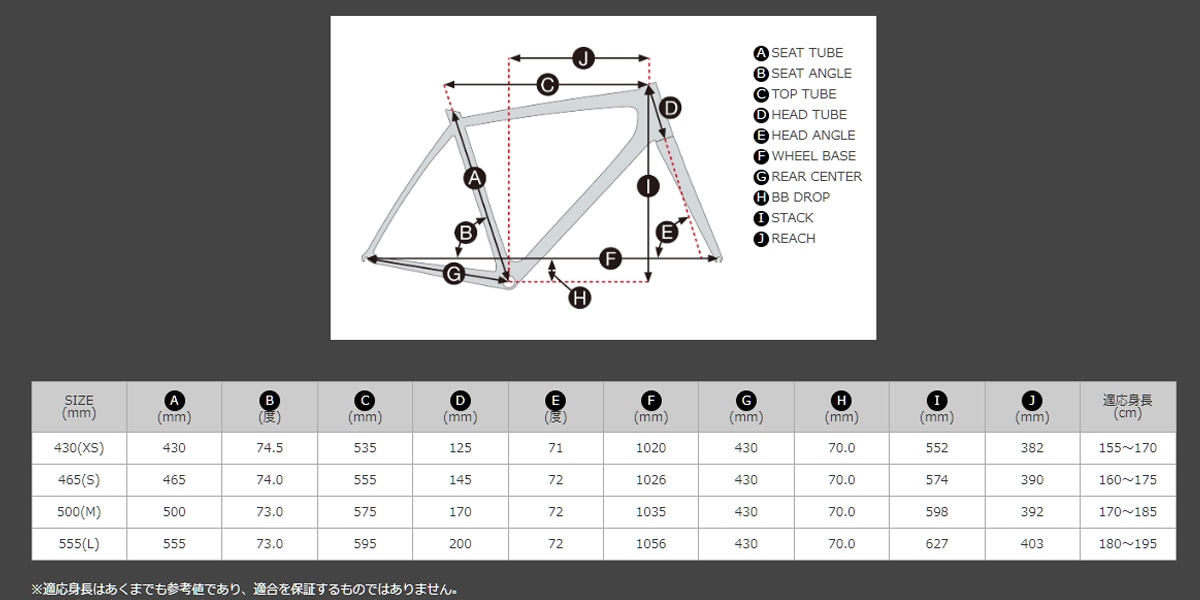 J
C
D
A
I
B
E
F
G
H

A SEAT TUBE
B SEAT ANGLE
C TOP TUBE
D HEAD TUBE
E HEAD ANGLE
F WHEEL BASE
G REAR CENTER
H BB DROP
I STACK
J REACH

| SIZE (mm) | A (mm) | B (度) | C (mm) | D (mm) | E (度) | F (mm) | G (mm) | H (mm) | I (mm) | J (mm) | 適応身長 (cm) |
|---|---|---|---|---|---|---|---|---|---|---|---|
| 430(XS) | 430 | 74.5 | 535 | 125 | 71 | 1020 | 430 | 70.0 | 552 | 382 | 155～170 |
| 465(S) | 465 | 74.0 | 555 | 145 | 72 | 1026 | 430 | 70.0 | 574 | 390 | 160～175 |
| 500(M) | 500 | 73.0 | 575 | 170 | 72 | 1035 | 430 | 70.0 | 598 | 392 | 170～185 |
| 555(L) | 555 | 73.0 | 595 | 200 | 72 | 1056 | 430 | 70.0 | 627 | 403 | 180～195 |

※適応身長はあくまでも参考値であり、適合を保証するものではありません。