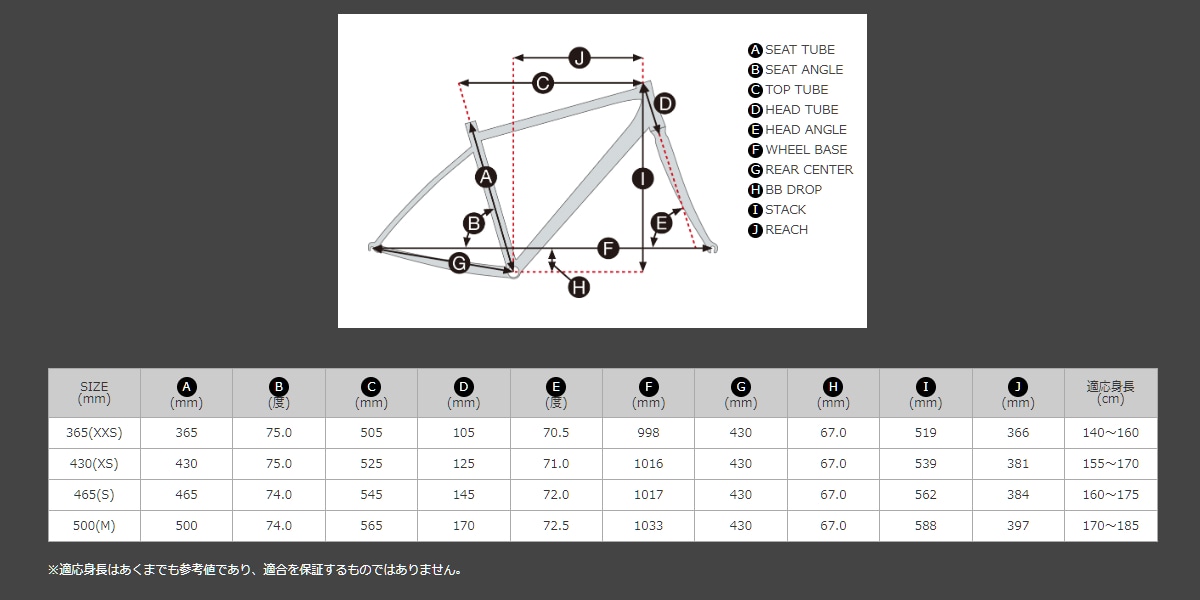 J
C
D
A
I
B
E
F
G
H

A SEAT TUBE
B SEAT ANGLE
C TOP TUBE
D HEAD TUBE
E HEAD ANGLE
F WHEEL BASE
G REAR CENTER
H BB DROP
I STACK
J REACH

| SIZE (mm) | A (mm) | B (度) | C (mm) | D (mm) | E (度) | F (mm) | G (mm) | H (mm) | I (mm) | J (mm) | 適応身長 (cm) |
|---|---|---|---|---|---|---|---|---|---|---|---|
| 365(XXS) | 365 | 75.0 | 505 | 105 | 70.5 | 998 | 430 | 67.0 | 519 | 366 | 140～160 |
| 430(XS) | 430 | 75.0 | 525 | 125 | 71.0 | 1016 | 430 | 67.0 | 539 | 381 | 155～170 |
| 465(S) | 465 | 74.0 | 545 | 145 | 72.0 | 1017 | 430 | 67.0 | 562 | 384 | 160～175 |
| 500(M) | 500 | 74.0 | 565 | 170 | 72.5 | 1033 | 430 | 67.0 | 588 | 397 | 170～185 |

※適応身長はあくまでも参考値であり、適合を保証するものではありません。