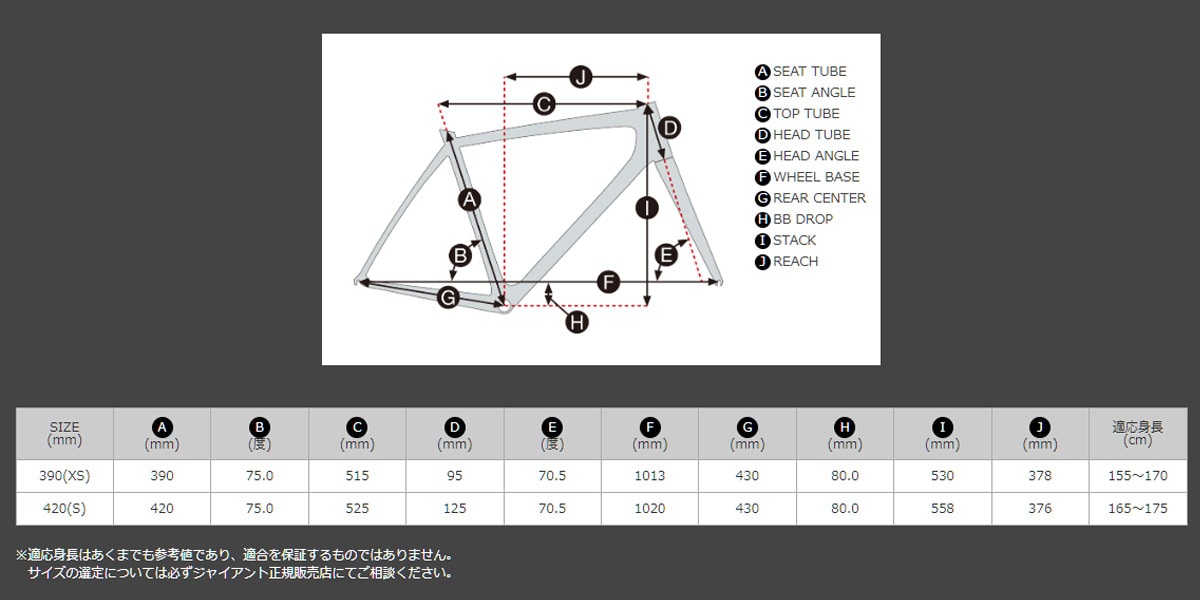 J
C
D
A
I
B
E
F
G
H

A SEAT TUBE
B SEAT ANGLE
C TOP TUBE
D HEAD TUBE
E HEAD ANGLE
F WHEEL BASE
G REAR CENTER
H BB DROP
I STACK
J REACH

| SIZE (mm) | A (mm) | B (度) | C (mm) | D (mm) | E (度) | F (mm) | G (mm) | H (mm) | I (mm) | J (mm) | 適応身長 (cm) |
|---|---|---|---|---|---|---|---|---|---|---|---|
| 390(XS) | 390 | 75.0 | 515 | 95 | 70.5 | 1013 | 430 | 80.0 | 530 | 378 | 155～170 |
| 420(S) | 420 | 75.0 | 525 | 125 | 70.5 | 1020 | 430 | 80.0 | 558 | 376 | 165～175 |

※適応身長はあくまでも参考値であり、適合を保証するものではありません。
サイズの選定については必ずジャイアント正規販売店にてご相談ください。