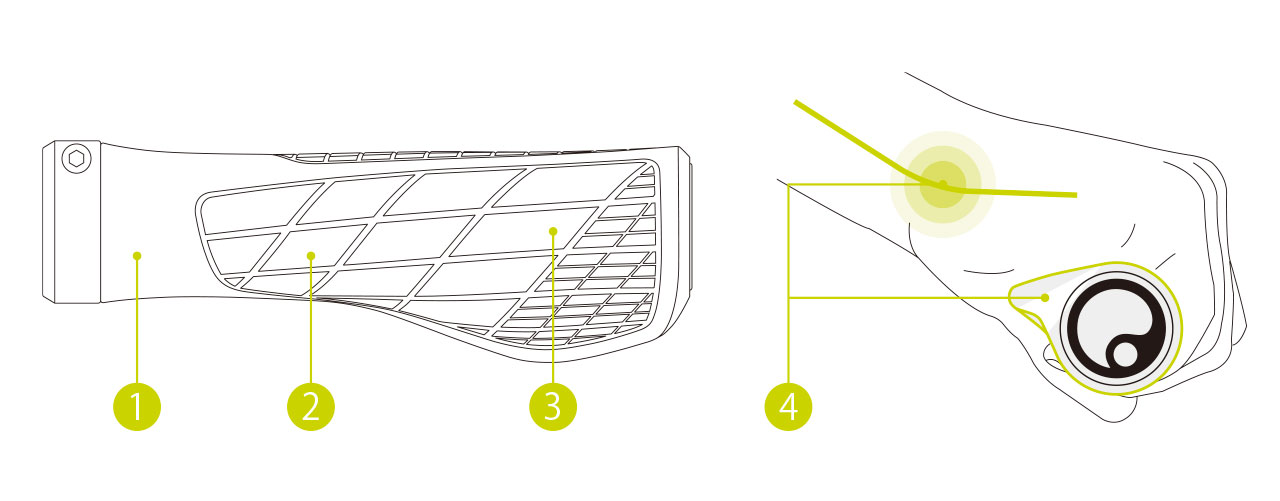 1
2
3
4