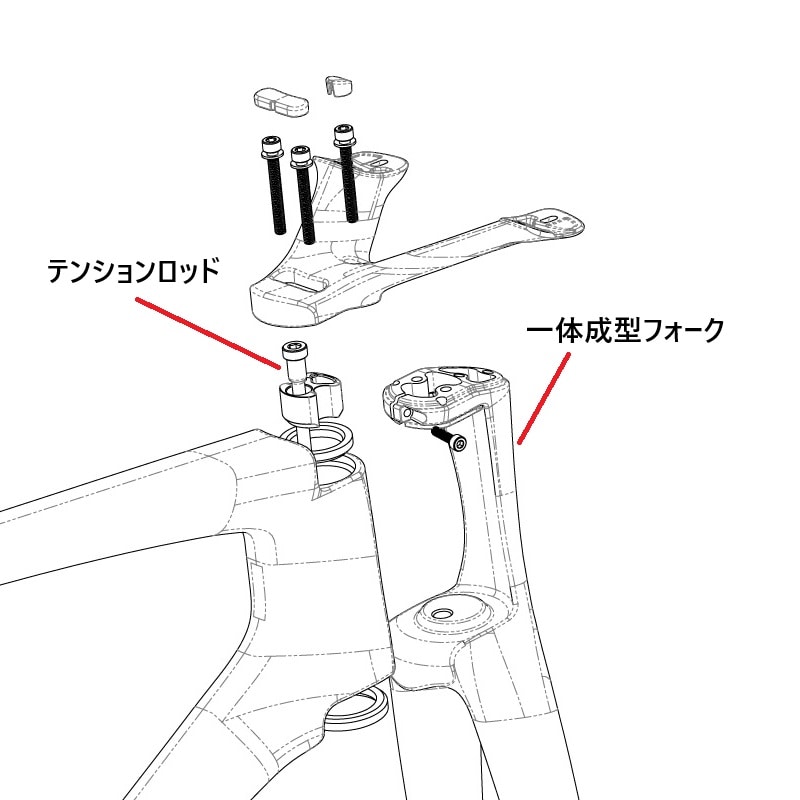 テンションロッド

一体成型フォーク