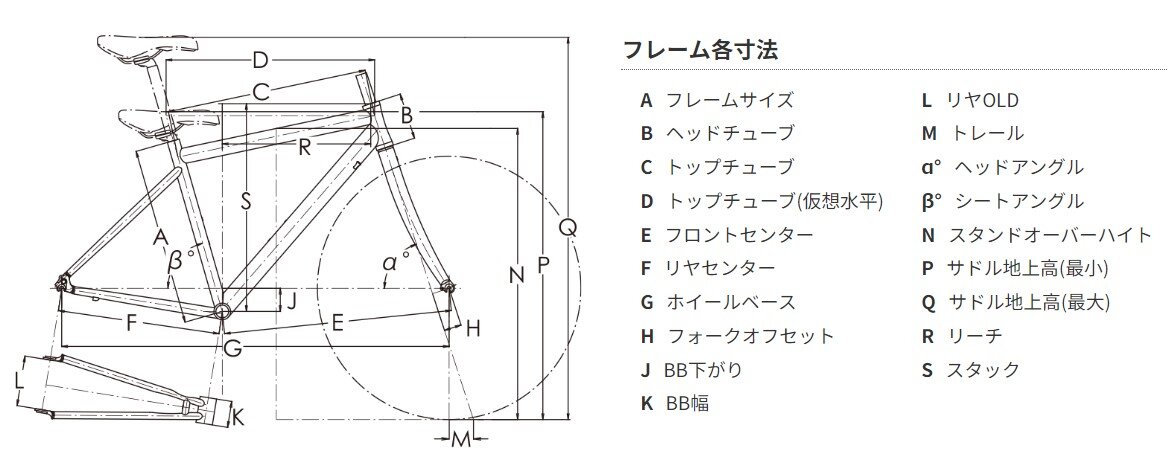 D
C
B
R
S
A
β°
α°
J
F
E
H
G
N
P
Q
L
K
M

フレーム各寸法

A フレームサイズ
B ヘッドチューブ
C トップチューブ
D トップチューブ(仮想水平)
E フロントセンター
F リヤセンター
G ホイールベース
H フォークオフセット
J BB下がり
K BB幅

L リヤOLD
M トレール
α° ヘッドアングル
β° シートアングル
N スタンドオーバーハイト
P サドル地上高(最小)
Q サドル地上高(最大)
R リーチ
S スタック