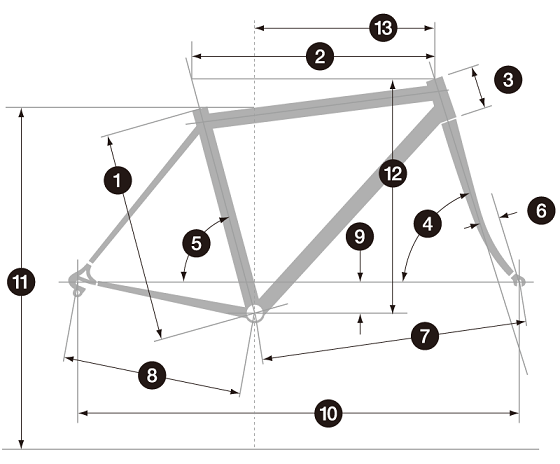 13
2
3
1
12
6
4
5
9
11
7
8
10