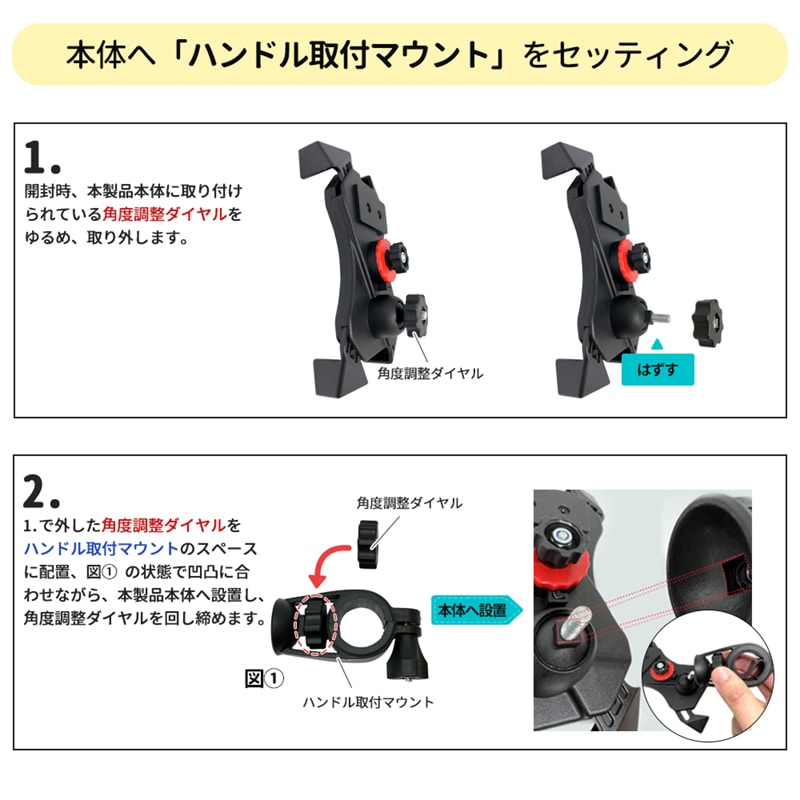 本体へ「ハンドル取付マウント」をセッティング

1.
開封時、本製品本体に取り付けられている角度調整ダイヤルをゆるめ、取り外します。

角度調整ダイヤル

はずす

2.
1.で外した角度調整ダイヤルをハンドル取付マウントのスペースに配置、図① の状態で凹凸に合わせながら、本製品本体へ設置し、角度調整ダイヤルを回し締めます。

角度調整ダイヤル

本体へ設置

図①

ハンドル取付マウント