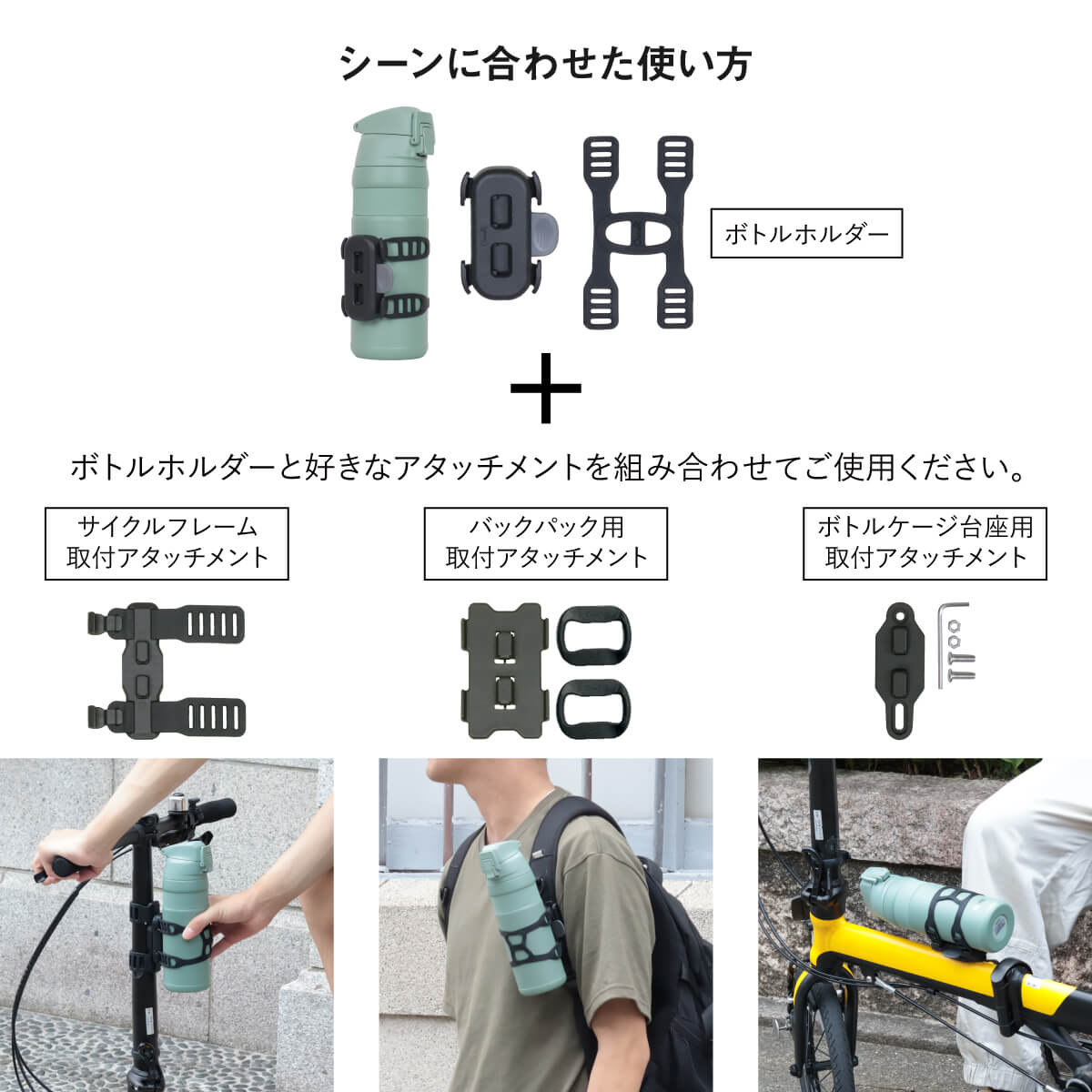 シーンに合わせた使い方

ボトルホルダー

+

ボトルホルダーと好きなアタッチメントを組み合わせてご使用ください。

サイクルフレーム
取付アタッチメント

バックパック用
取付アタッチメント

ボトルケージ台座用
取付アタッチメント