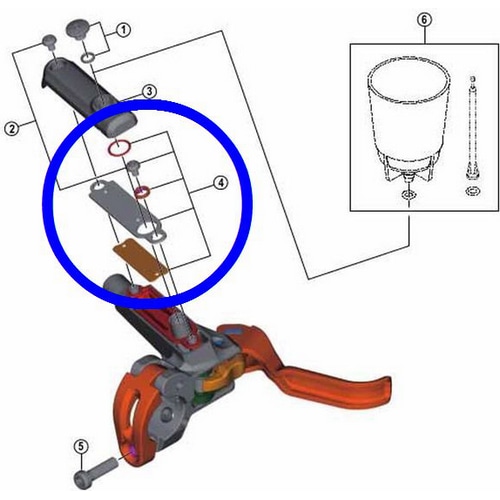 1
2
3
4
5
6