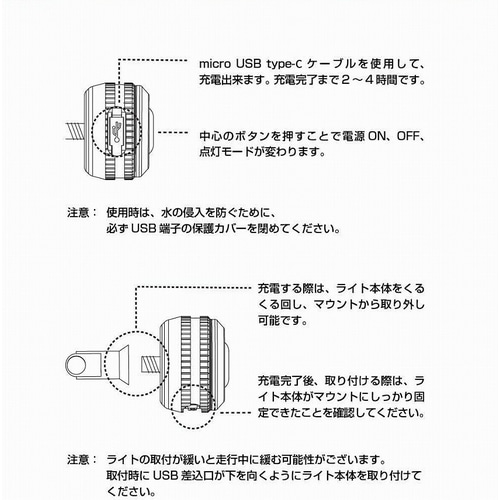 micro USB type-C ケーブルを使用して、充電出来ます。充電完了まで２～４時間です。

中心のボタンを押すことで電源 ON、OFF、点灯モードが変わります。

注意：　使用時は、水の侵入を防ぐために、必ず USB 端子の保護カバーを閉めてください。

充電する際は、ライト本体をくるくる回し、マウントから取り外し可能です。

充電完了後、取り付ける際は、ライト本体がマウントにしっかり固定できたことを確認してください。

注意：　ライトの取付が緩いと走行中に緩む可能性がございます。取付時に USB 差込口が下を向くようにライト本体を取り付けてください。