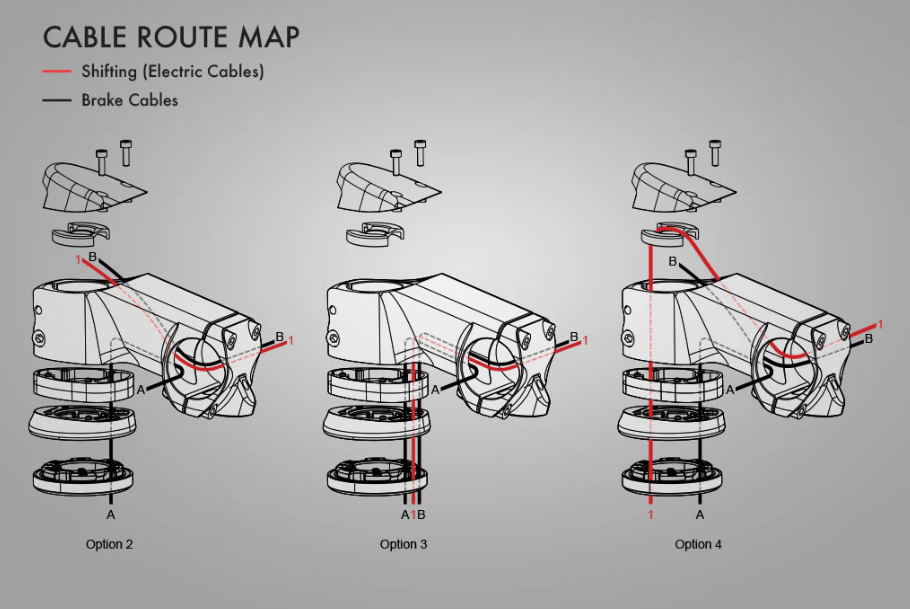 CABLE ROUTE MAP

Shifting (Electric Cables)

Brake Cables

1
B
B
1
A
A

Option 2

B
1
A
A
1
B

Option 3

B
1
B
A
1
A

Option 4