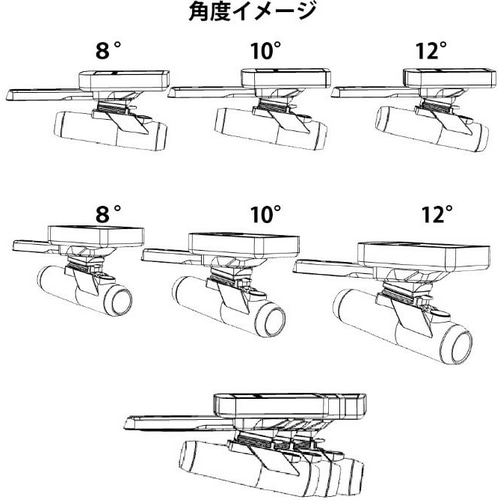 角度イメージ

8°

10°

12°

8°

10°

12°