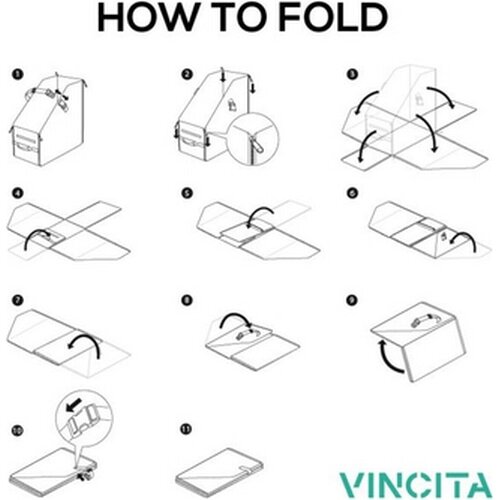 HOW TO FOLD

1

2

3

4

5

6

7

8

9

10

11

VINCITA