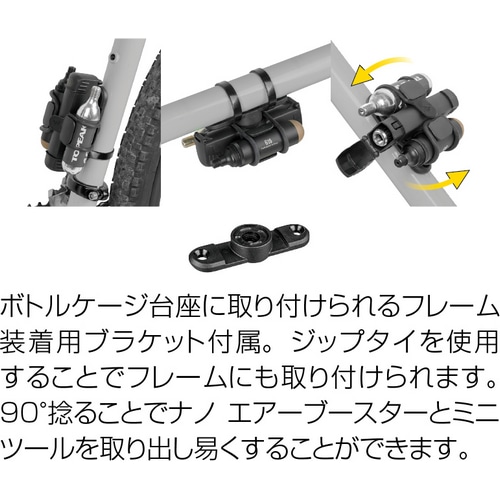 TOPEAK

ボトルケージ台座に取り付けられるフレーム装着用ブラケット付属。ジップタイを使用することでフレームにも取り付けられます。90°捻ることでナノ エアーブースターとミニツールを取り出し易くすることができます。