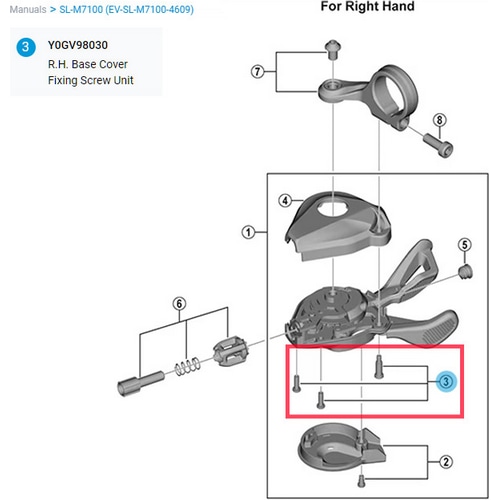 Manuals > SL-M7100 (EV-SL-M7100-4609)

For Right Hand

3
Y0GV98030
R.H. Base Cover Fixing Screw Unit

7
8
4
1
5
6
3
2